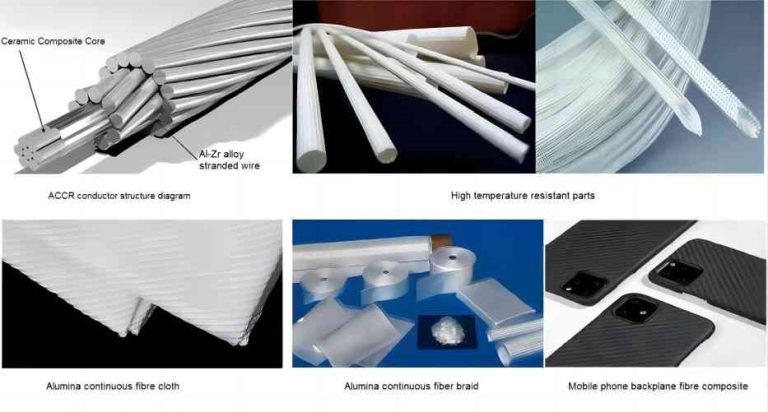 Ceramic Composite Core

Al-Zr alloy stranded wire

ACCR conductor structure diagram

High temperature resistant parts

Alumina continuous fibre cloth

Alumina continuous fiber braid

Mobile phone backplane fibre composite